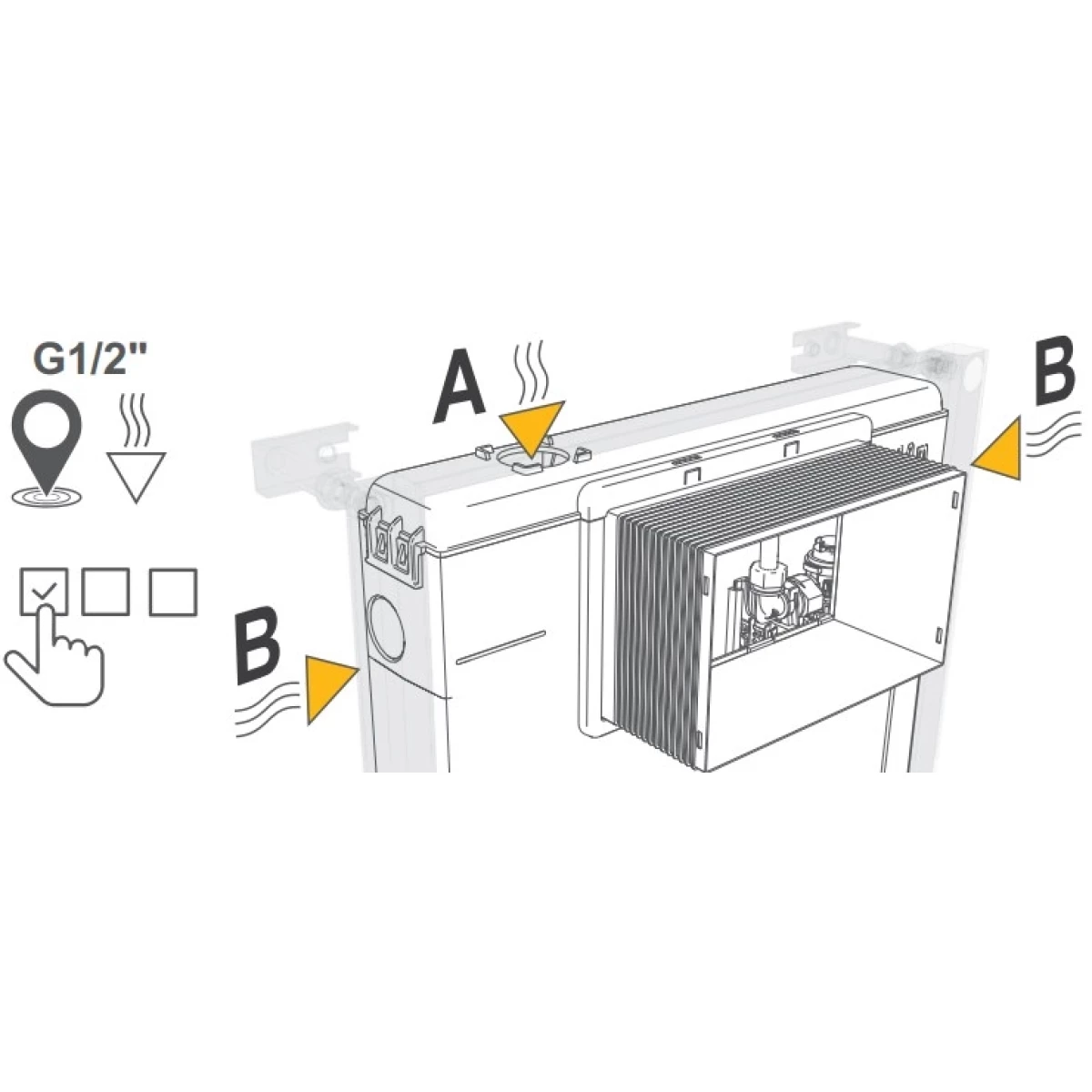 G1/2"

A

B

B