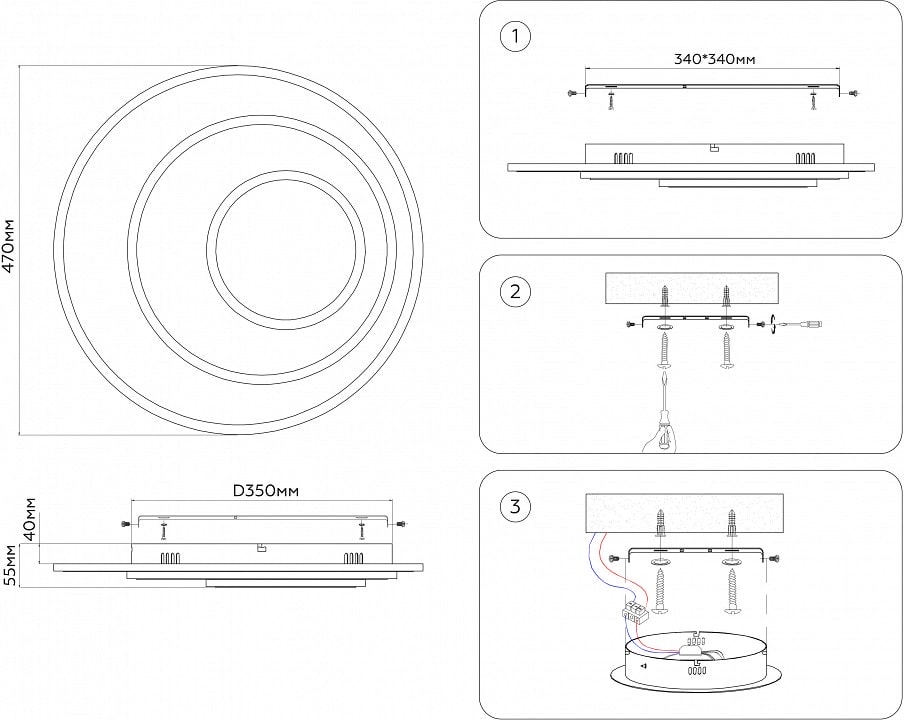 470мм

D350мм

40мм

55мм

1

340*340мм

2

3