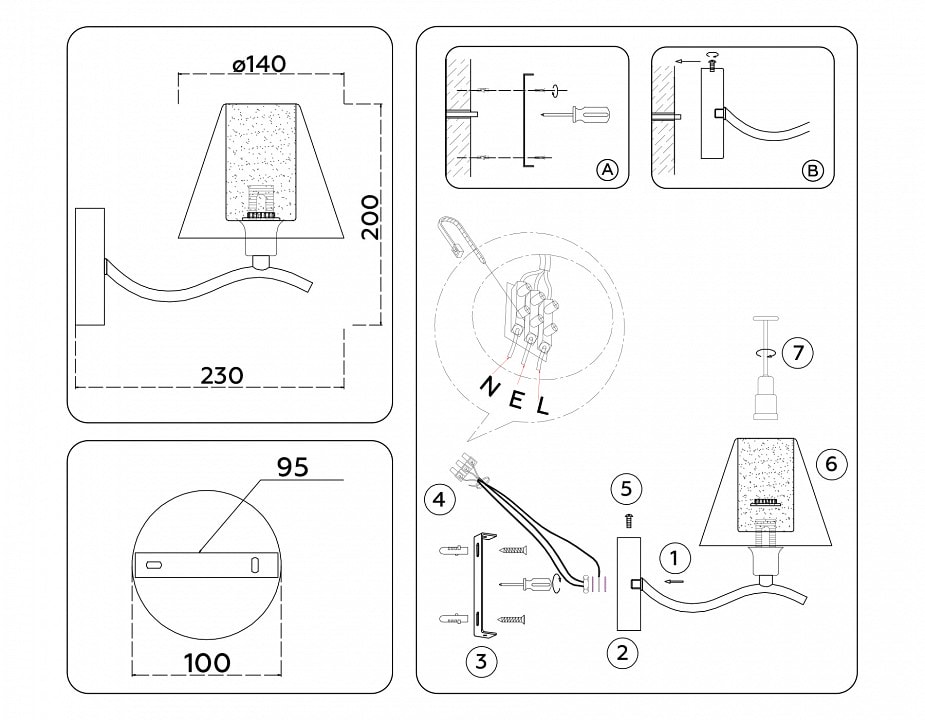 ø140

200

230

95

100

A

B

N E L

7

6

5

4

1

3

2