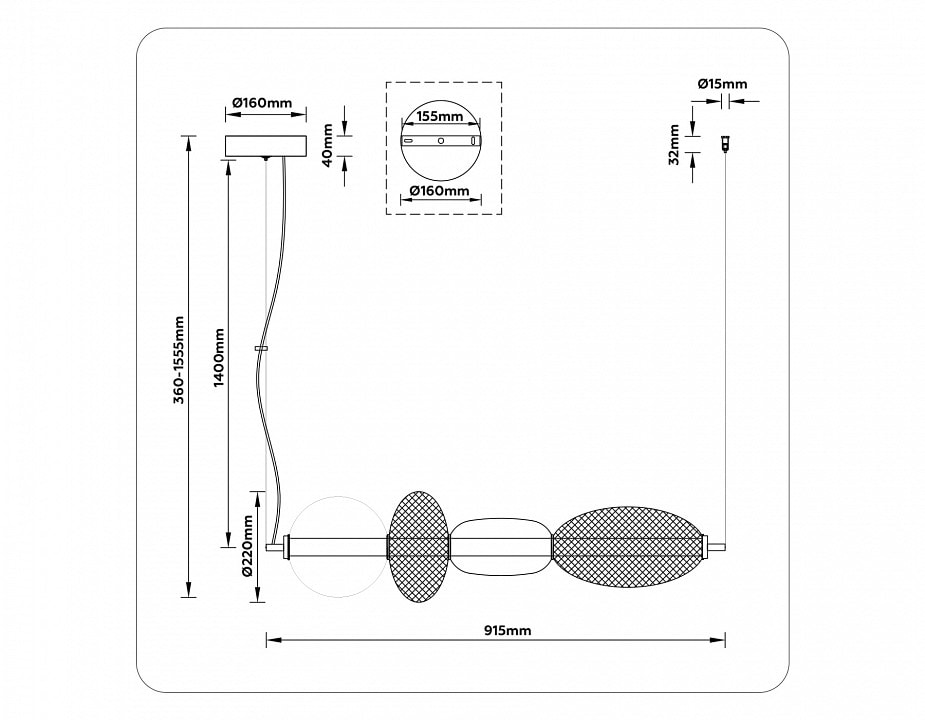 Ø160mm
40mm
155mm
Ø160mm
Ø15mm
32mm
360-1555mm
1400mm
Ø220mm
915mm