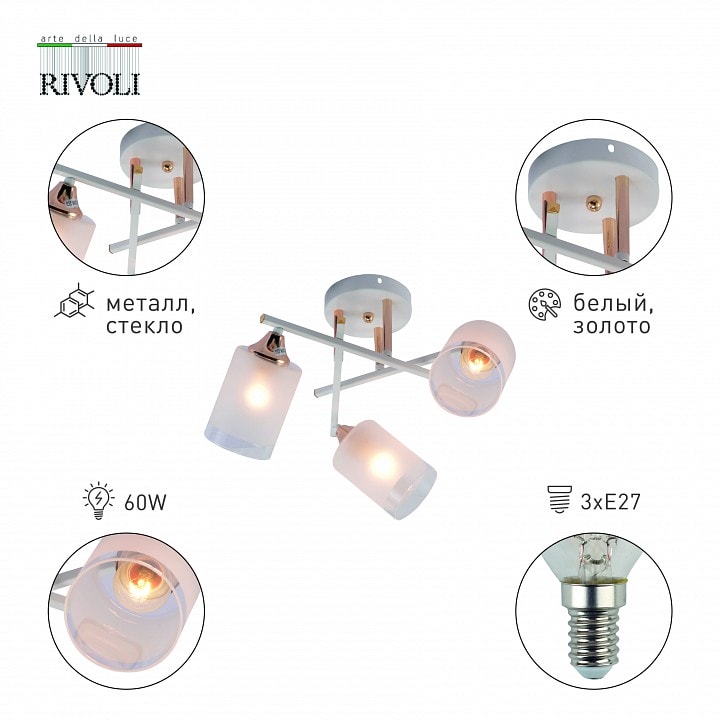 arte della luce
RIVOLI

металл, стекло

белый, золото

60W

3xE27