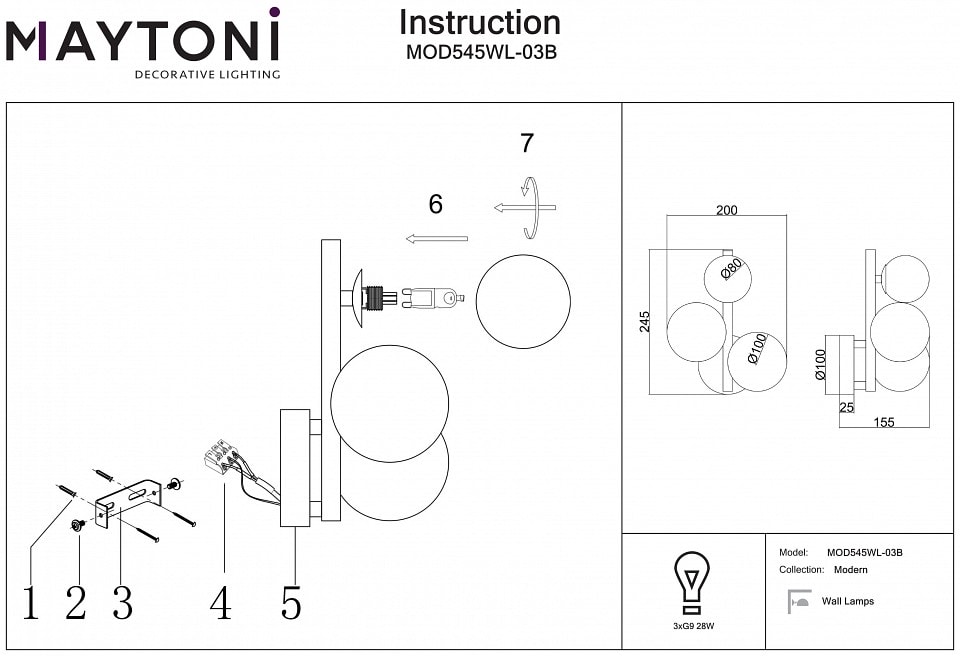 MAYTONI
DECORATIVE LIGHTING

Instruction
MOD545WL-03B

7
6
1 2 3 4 5

200
Ø80
245
Ø100
Ø100
25
155

3xG9 28W

Model: MOD545WL-03B
Collection: Modern
Wall Lamps