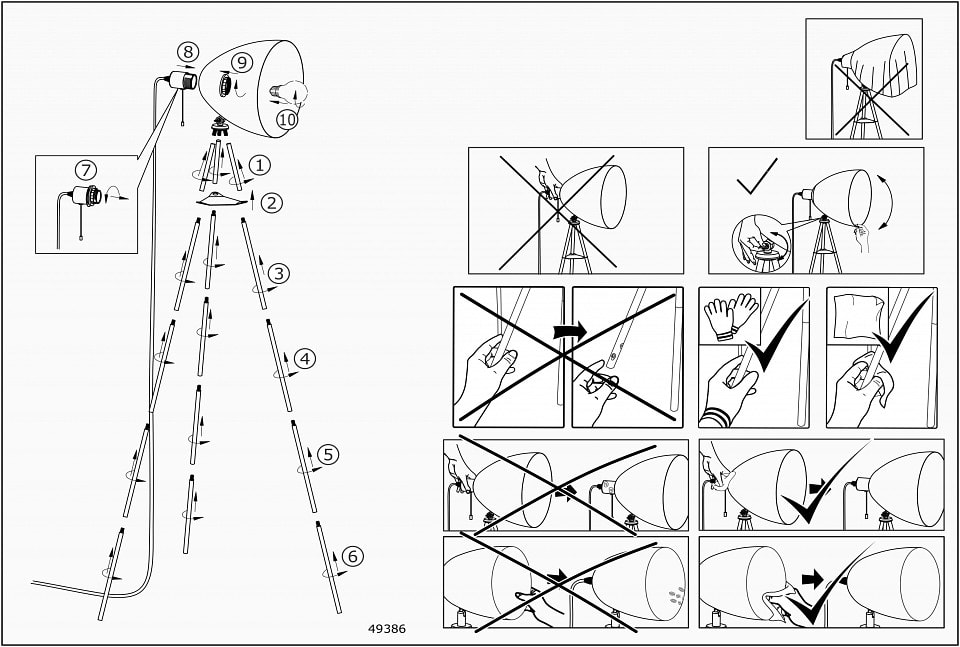 8
9
10
7
1
2
3
4
5
6
49386