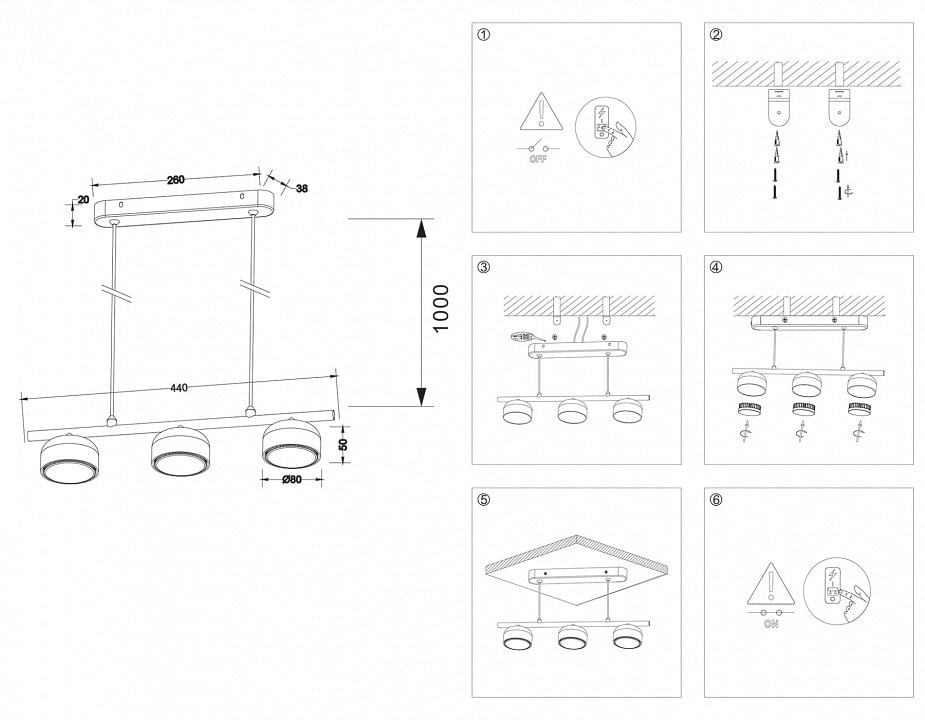 260
38
20
1000
440
50
Ø80

①
OFF

②

③

④

⑤

⑥
ON