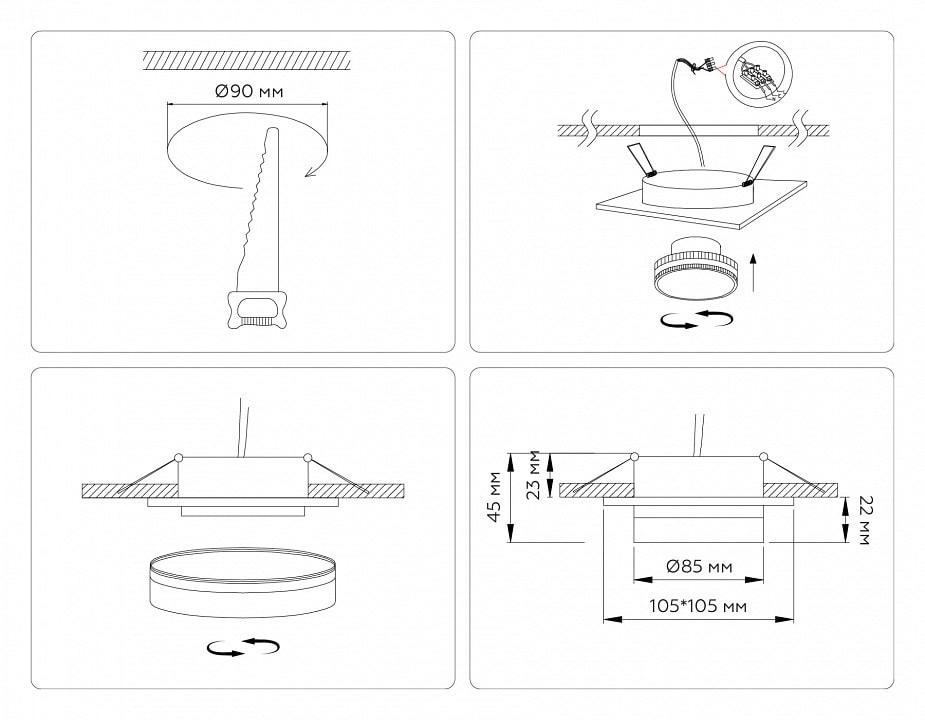 Ø90 мм

45 мм
23 мм
22 мм
Ø85 мм
105*105 мм