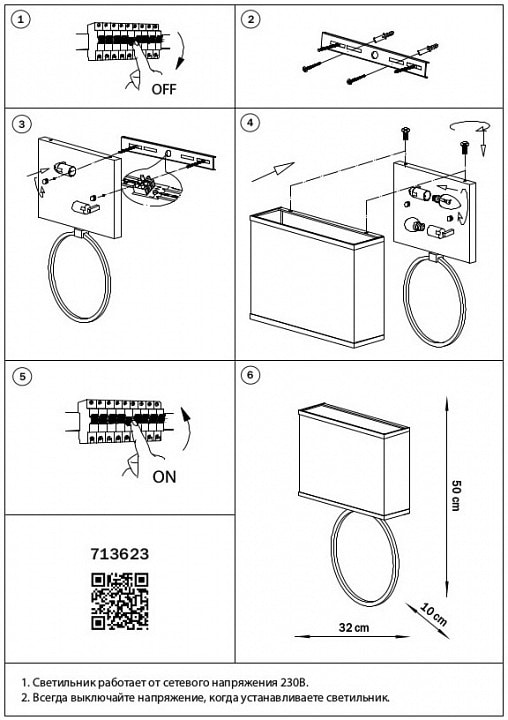 1

OFF

2

3

4

5

ON

6

50 cm

10 cm

32 cm

713623

1. Светильник работает от сетевого напряжения 230В.
2. Всегда выключайте напряжение, когда устанавливаете светильник.