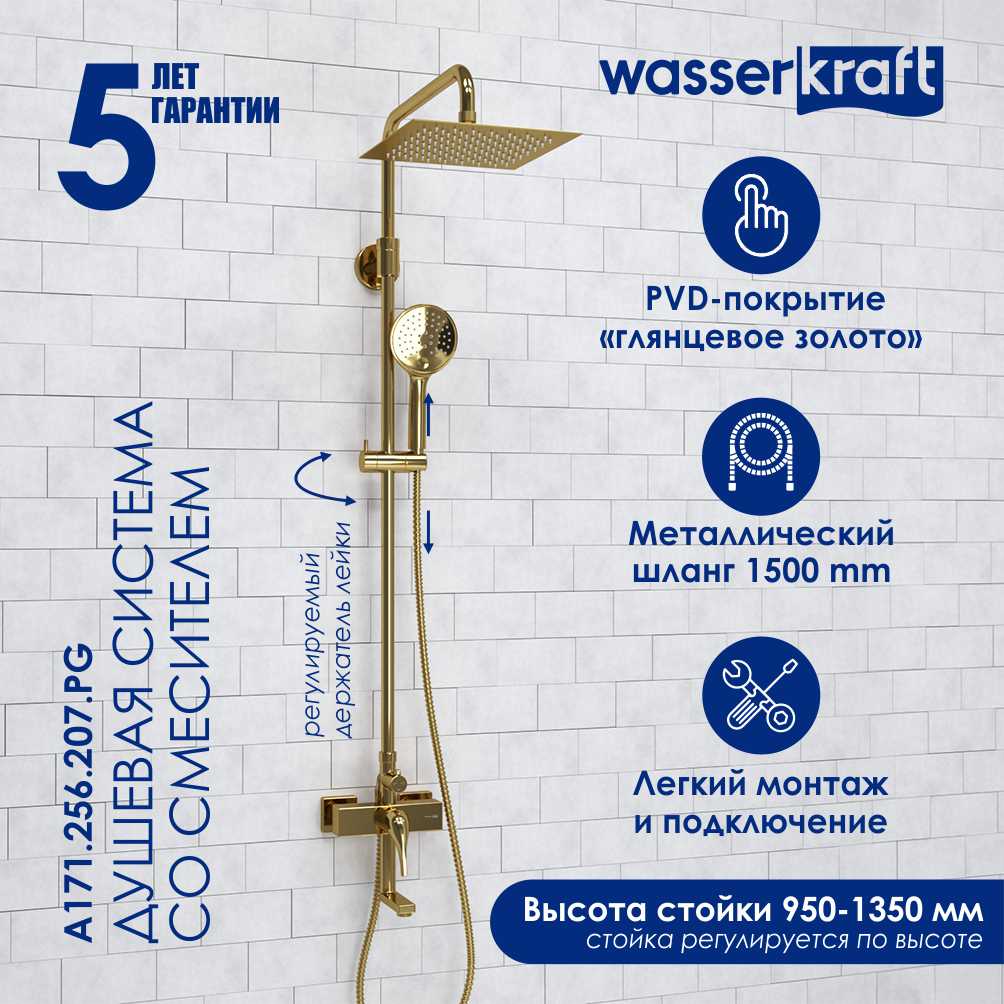 5 ЛЕТ ГАРАНТИИ

wasserkraft

A171.256.207.PG
ДУШЕВАЯ СИСТЕМА
СО СМЕСИТЕЛЕМ

регулируемый держатель лейки

PVD-покрытие «глянцевое золото»

Металлический шланг 1500 mm

Легкий монтаж и подключение

Высота стойки 950-1350 мм
стойка регулируется по высоте