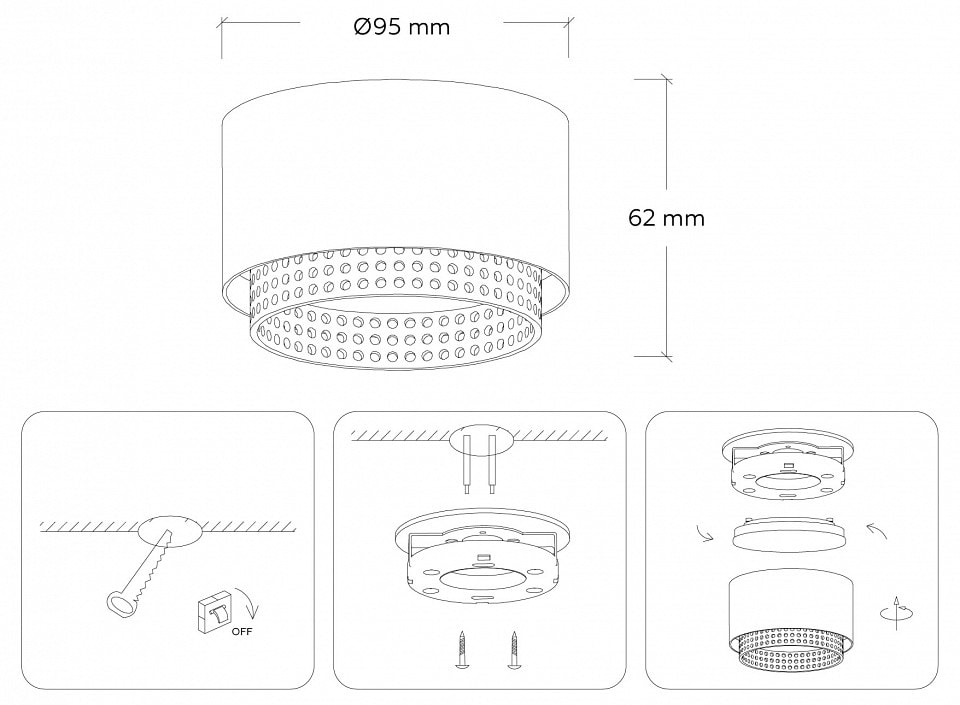 Ø95 mm

62 mm

OFF