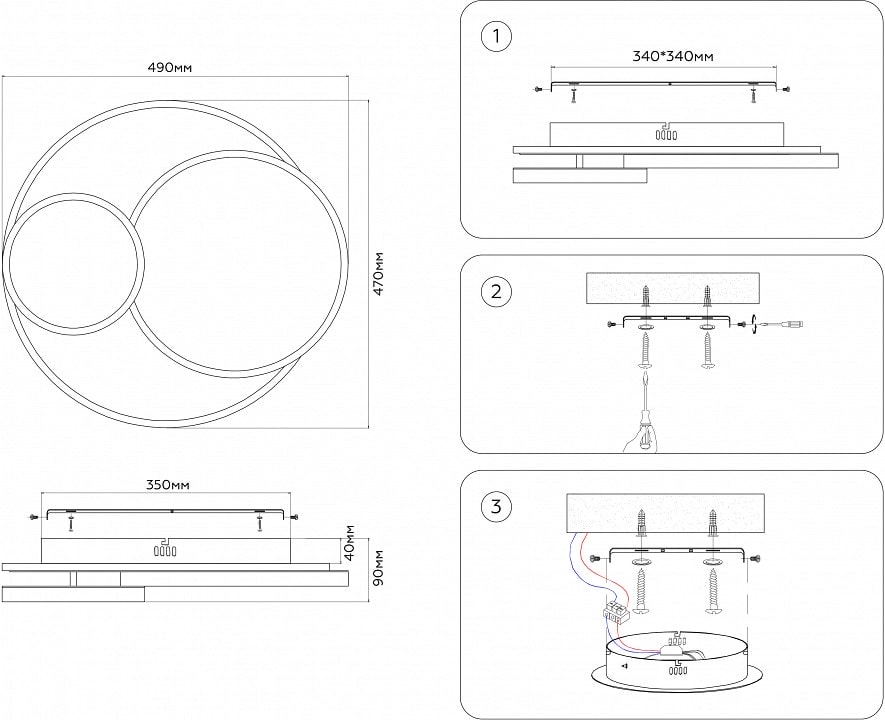 490мм

470мм

350мм

40мм

90мм

1

340*340мм

2

3