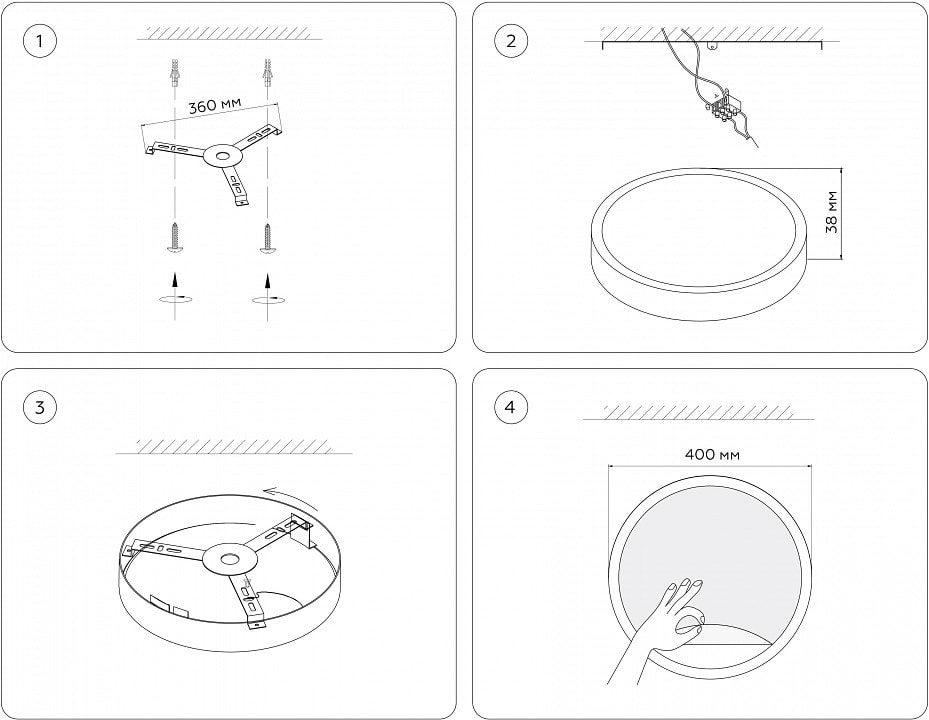 1

360 мм

2

38 мм

3

4

400 мм