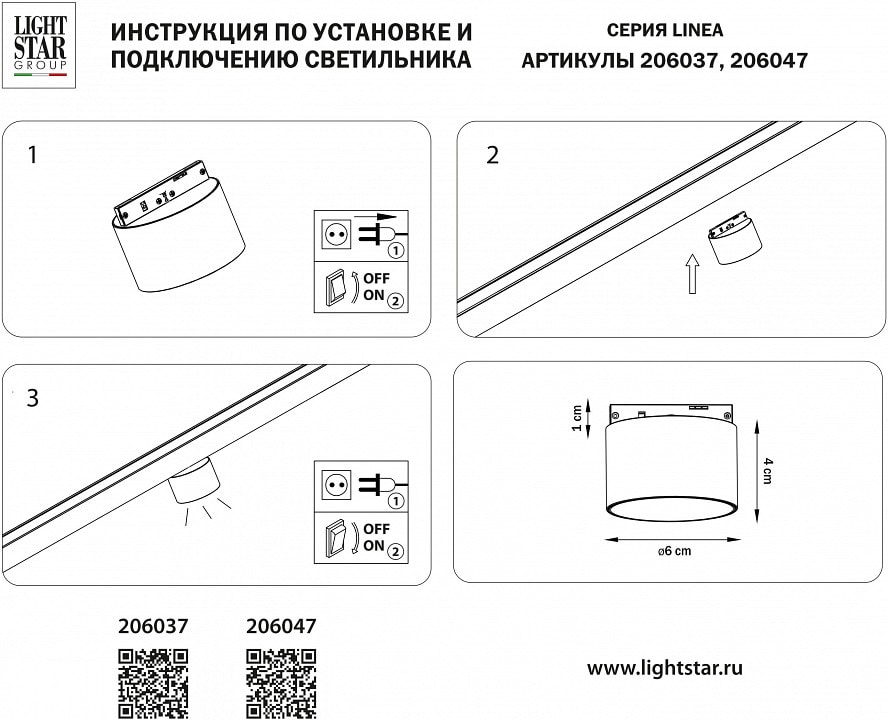 LIGHT STAR GROUP

ИНСТРУКЦИЯ ПО УСТАНОВКЕ И ПОДКЛЮЧЕНИЮ СВЕТИЛЬНИКА

СЕРИЯ LINEA
АРТИКУЛЫ 206037, 206047

1

1
OFF
ON 2

2

3

1
OFF
ON 2

1 cm
4 cm
ø6 cm

206037

206047

www.lightstar.ru