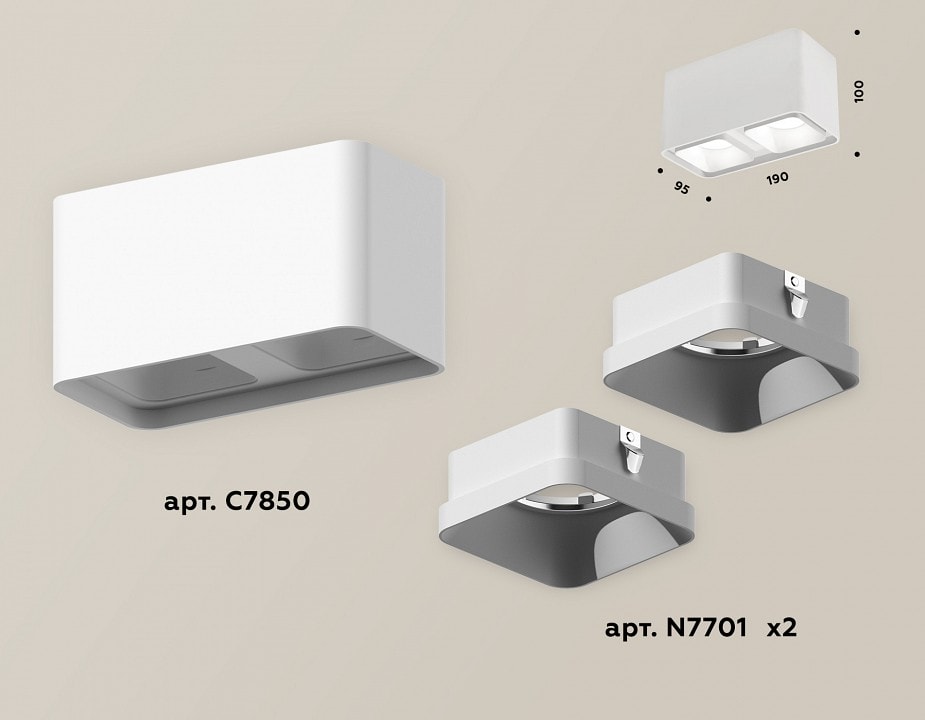 100

95

190

арт. C7850

арт. N7701 x2