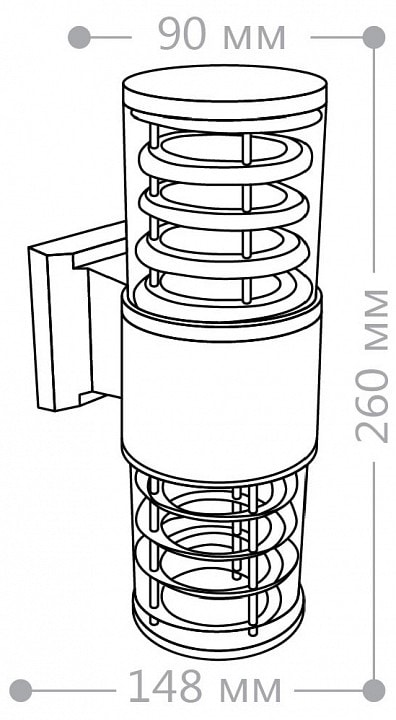 90 мм

260 мм

148 мм