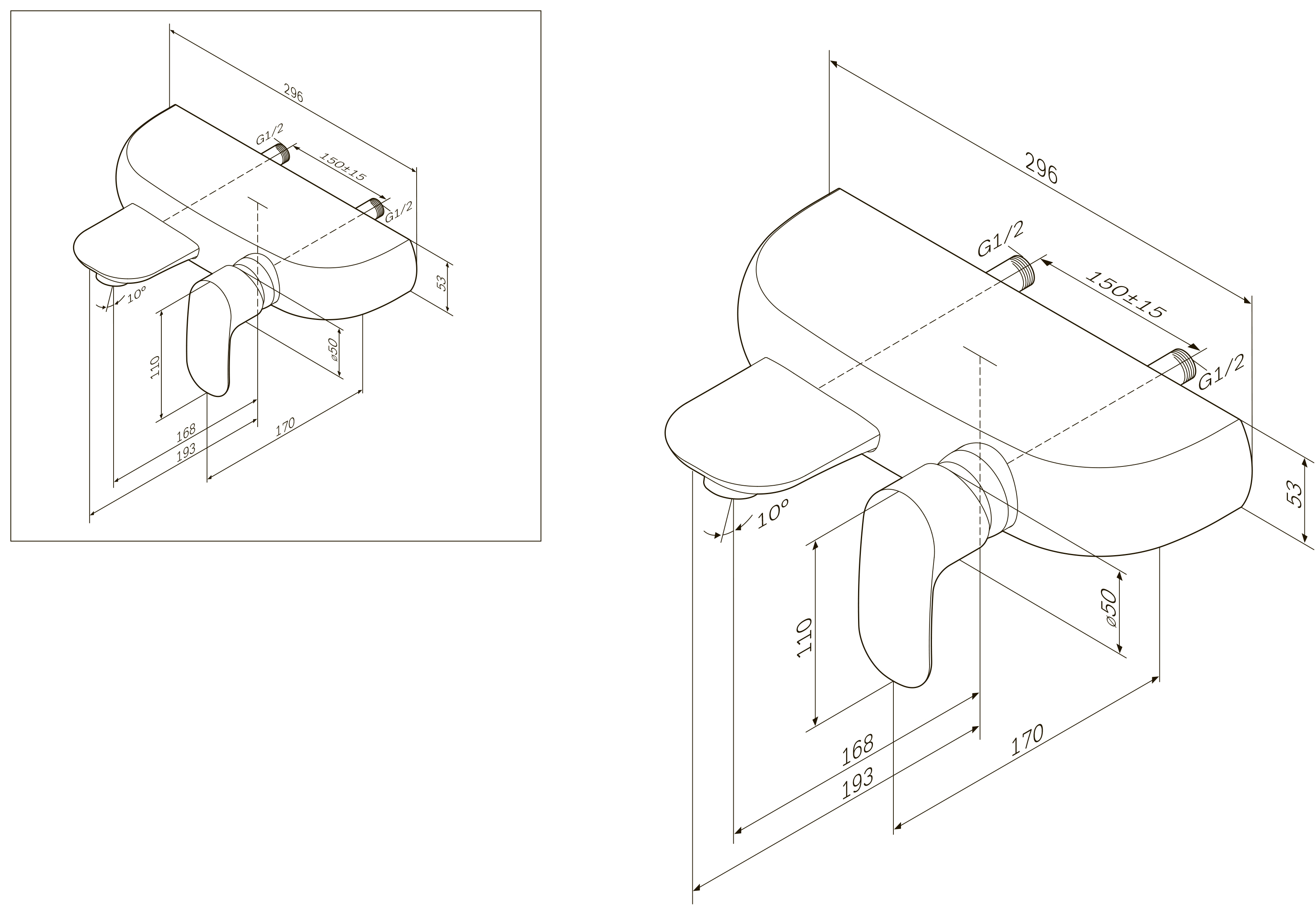 296
G1/2
150±15
G1/2
53
10°
110
ø50
168
193
170

296
G1/2
150±15
G1/2
53
10°
110
ø50
168
193
170