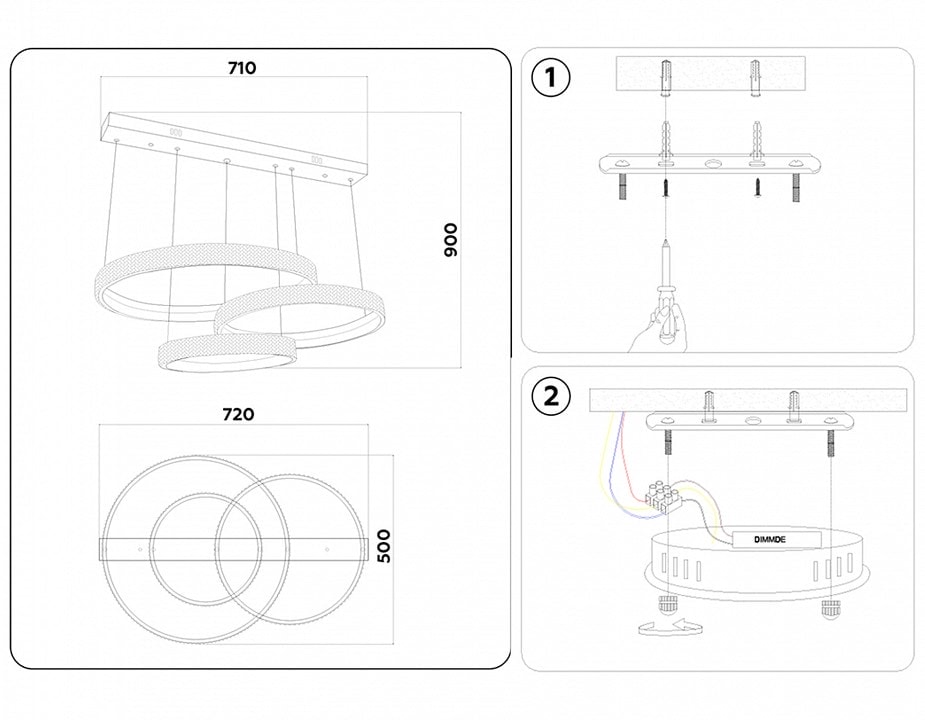 710

900

720

500

1

2

DIMMDE