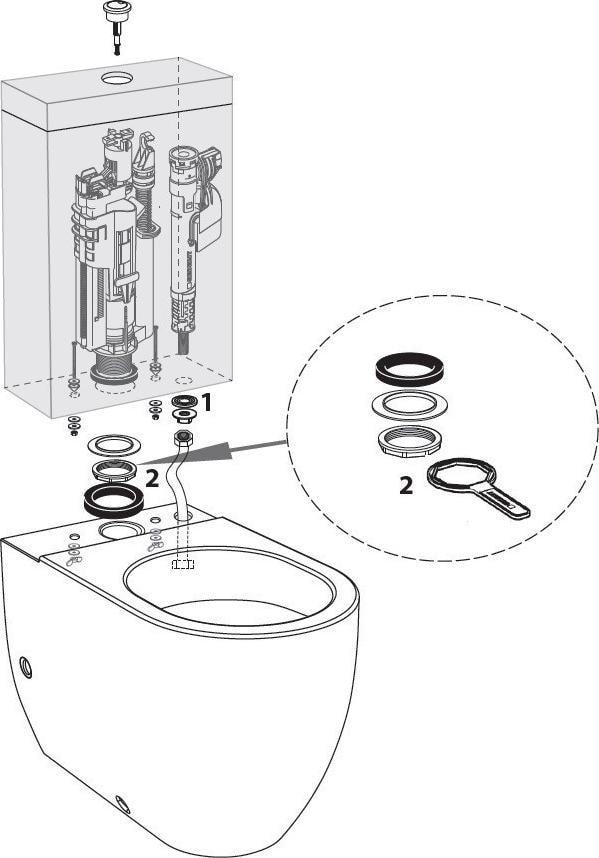 1

2

2