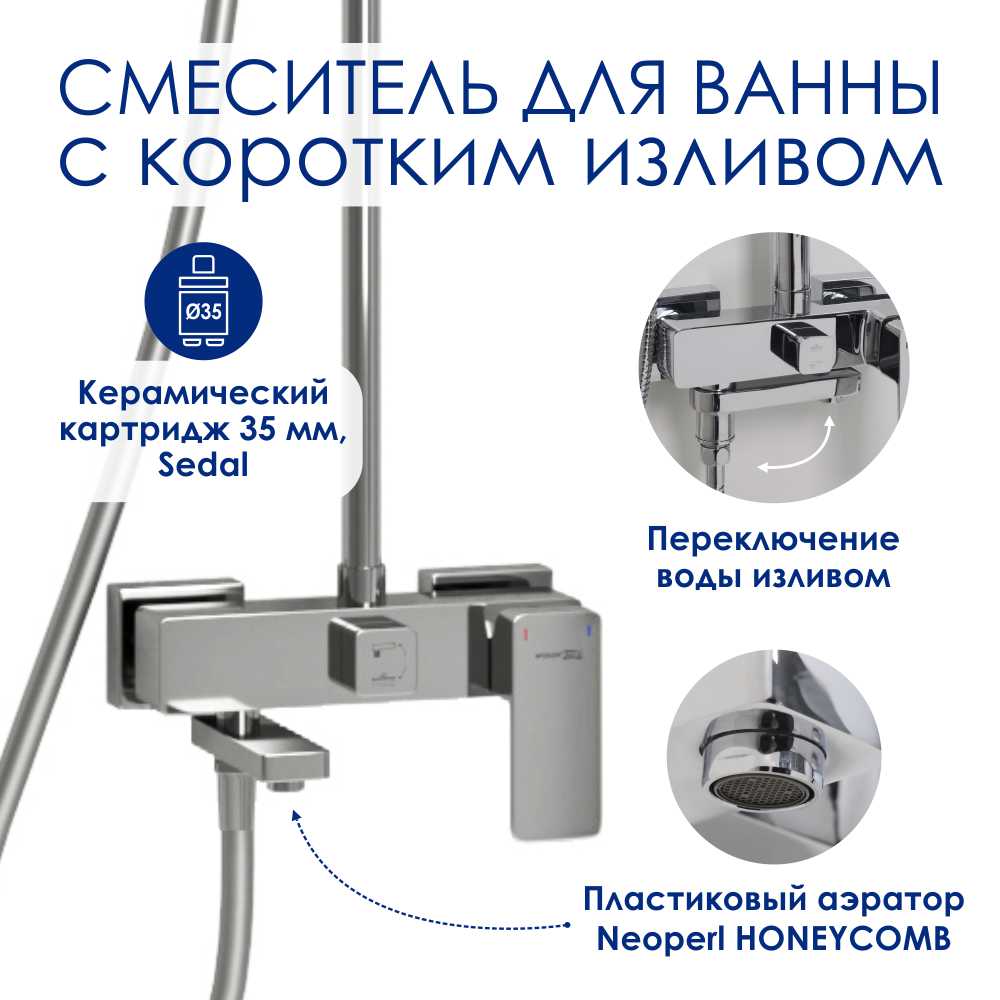 СМЕСИТЕЛЬ ДЛЯ ВАННЫ С КОРОТКИМ ИЗЛИВОМ

Ø35

Керамический картридж 35 мм, Sedal

Переключение воды изливом

Пластиковый аэратор Neoperl HONEYCOMB