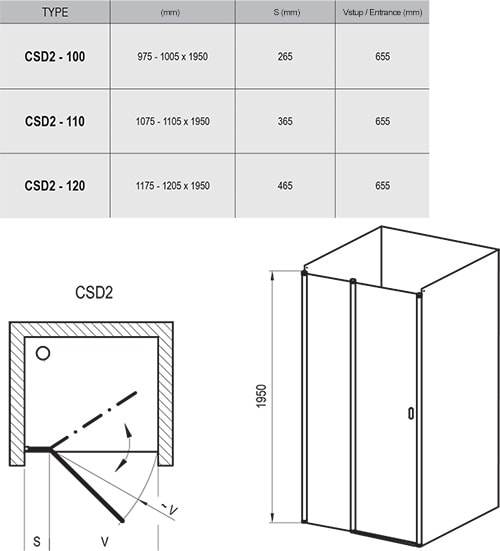 | TYPE | (mm) | S (mm) | Vstup / Entrance (mm) |
|---|---|---|---|
| CSD2 - 100 | 975 - 1005 x 1950 | 265 | 655 |
| CSD2 - 110 | 1075 - 1105 x 1950 | 365 | 655 |
| CSD2 - 120 | 1175 - 1205 x 1950 | 465 | 655 |

CSD2

~V

S V

1950