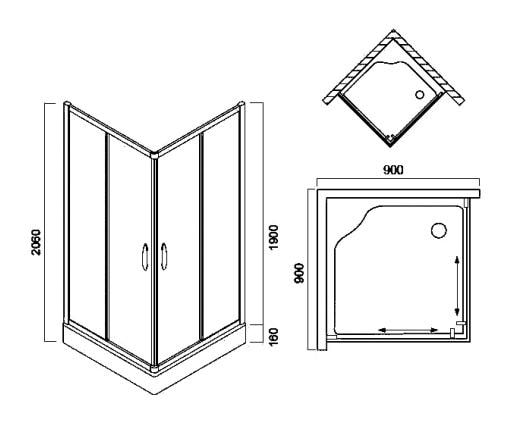 2060

1900

160

900

900