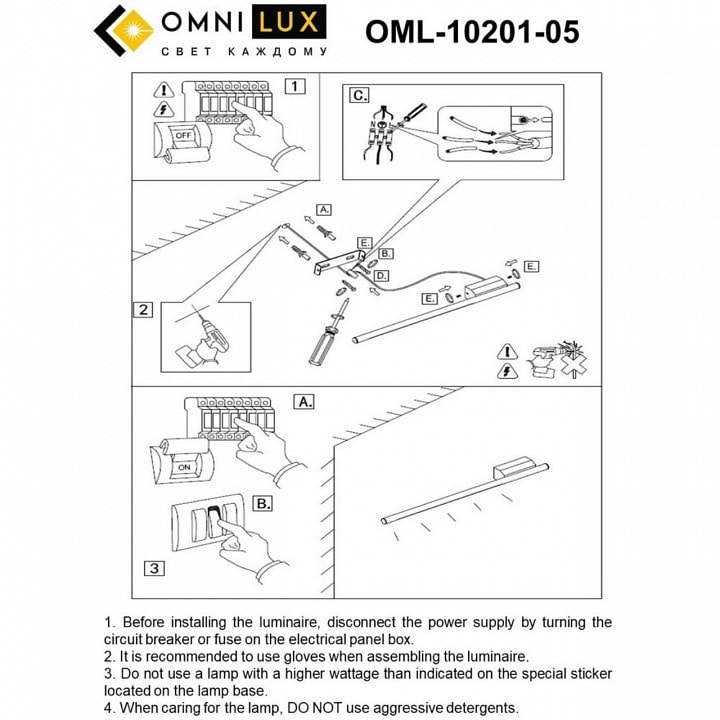 OMNI LUX
СВЕТ КАЖДОМУ

OML-10201-05

1

OFF

C.

N

A.

E.

B.

D.

E.

E.

2

A.

ON

B.

3

1. Before installing the luminaire, disconnect the power supply by turning the circuit breaker or fuse on the electrical panel box.
2. It is recommended to use gloves when assembling the luminaire.
3. Do not use a lamp with a higher wattage than indicated on the special sticker located on the lamp base.
4. When caring for the lamp, DO NOT use aggressive detergents.