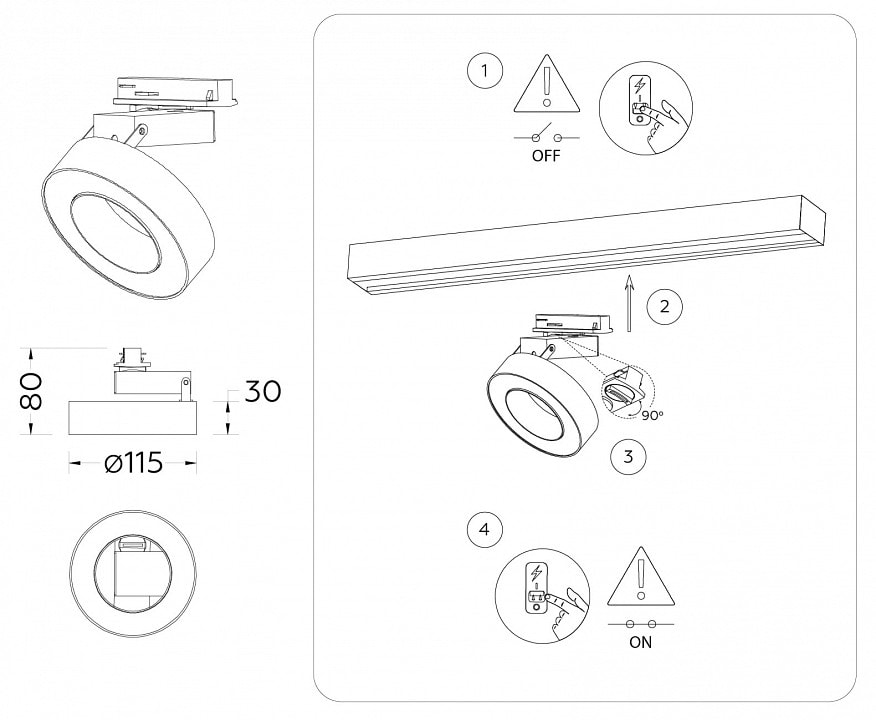 80

30

ø115

1

OFF

2

90°

3

4

ON