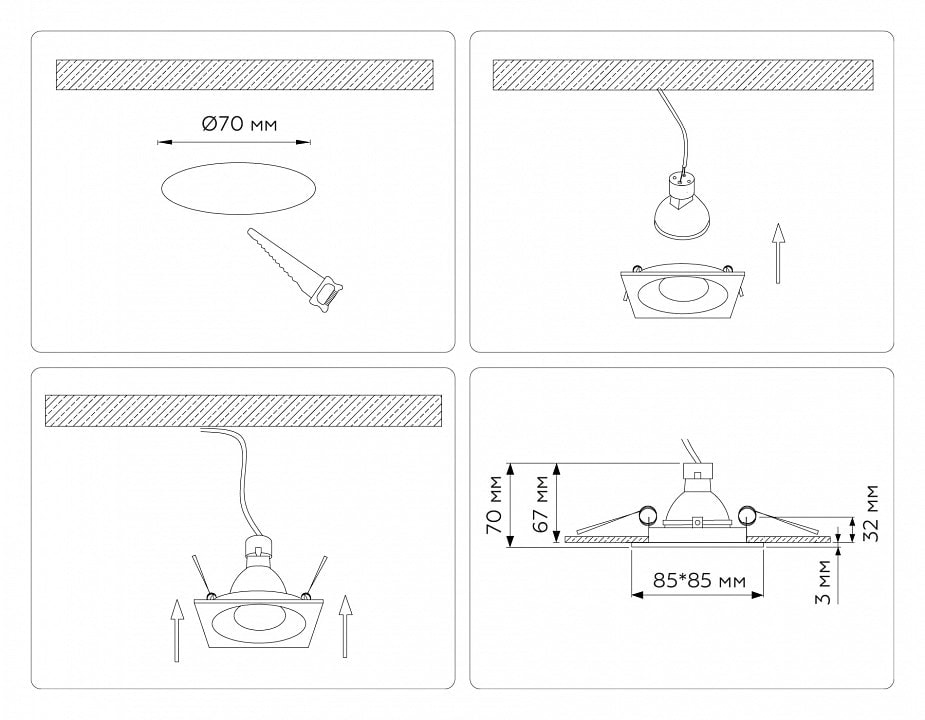 Ø70 мм

70 мм
67 мм
32 мм
85*85 мм
3 мм