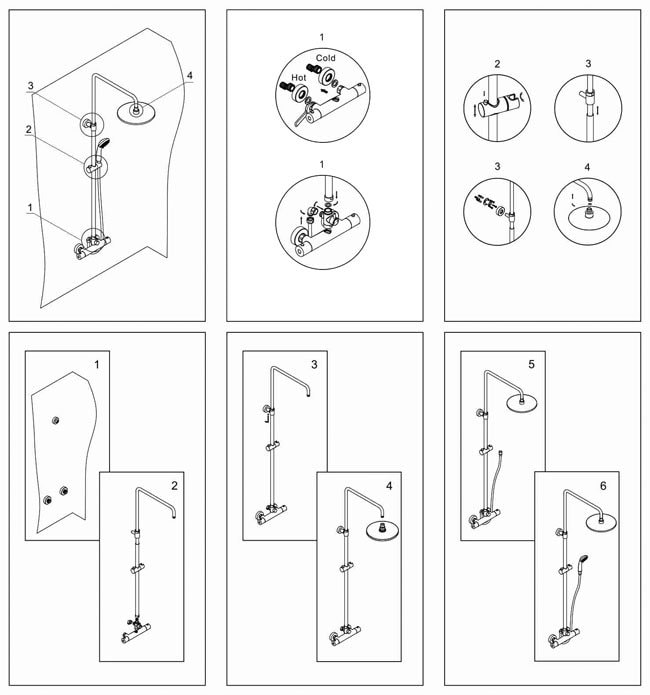 3
4
2
1

1
Cold
Hot

1

2
3

3
4

1
2

3
4

5
6