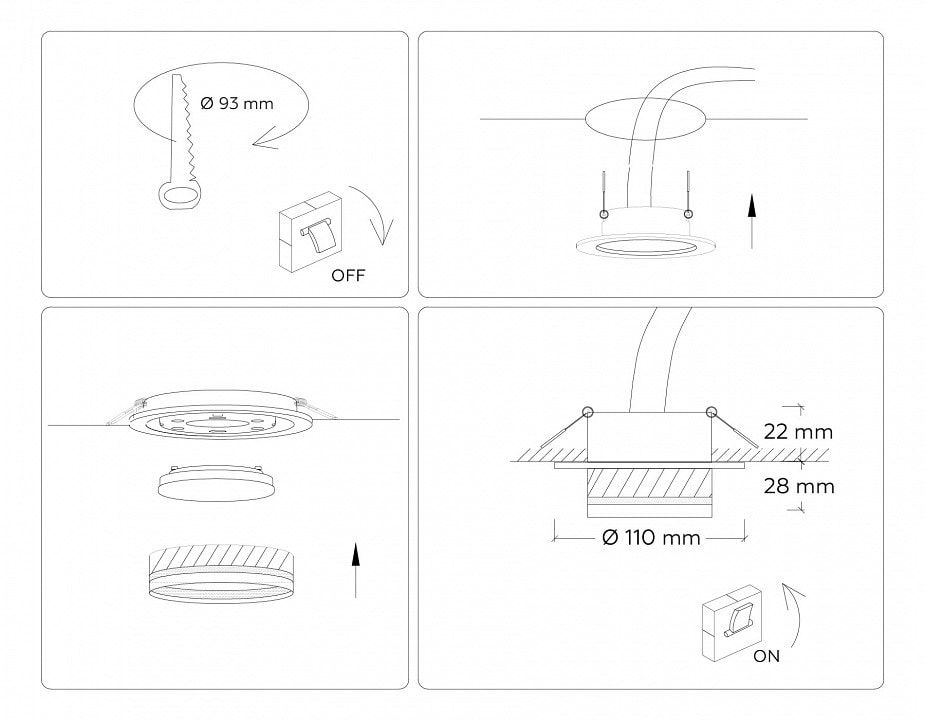 Ø 93 mm

OFF

22 mm

28 mm

Ø 110 mm

ON