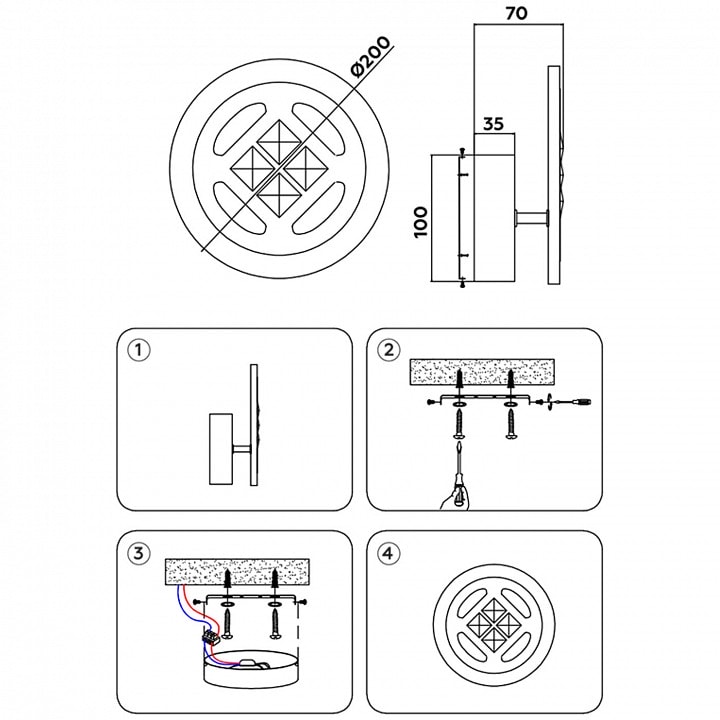 Ø200

70

35

100

1

2

3

4