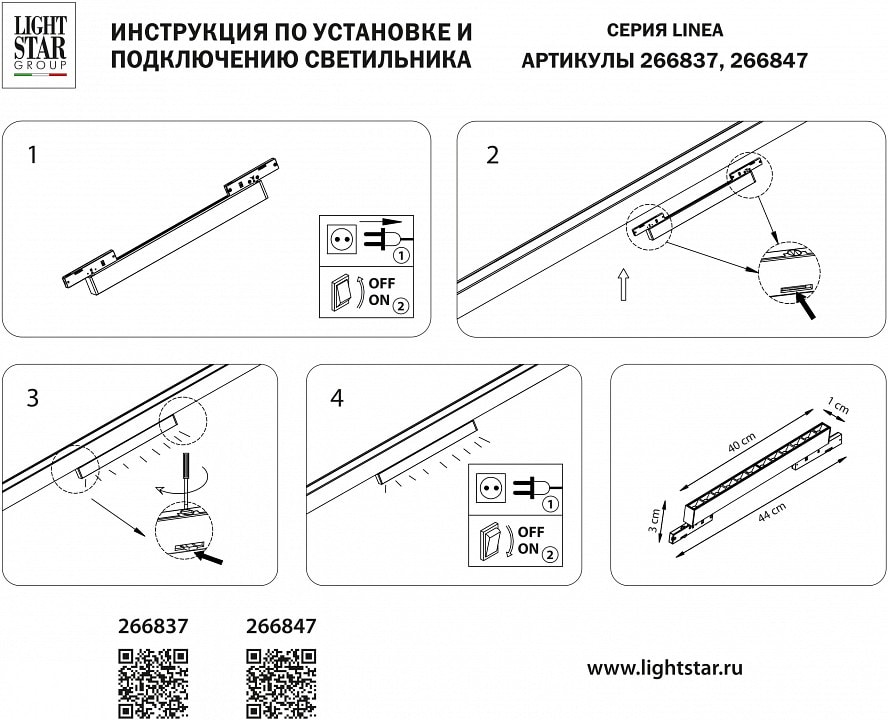 LIGHT STAR GROUP

ИНСТРУКЦИЯ ПО УСТАНОВКЕ И ПОДКЛЮЧЕНИЮ СВЕТИЛЬНИКА

СЕРИЯ LINEA
АРТИКУЛЫ 266837, 266847

1

1
OFF
ON 2

2

3

4

1
OFF
ON 2

1 cm
40 cm
3 cm
44 cm

266837

266847

www.lightstar.ru