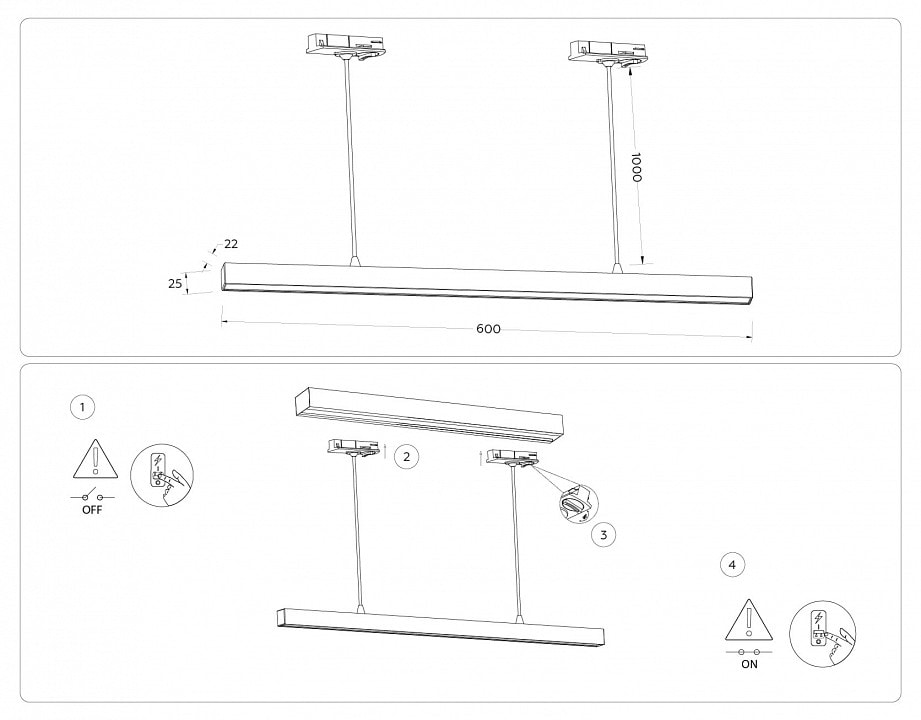 1000

22

25

600

1

OFF

2

3

4

ON