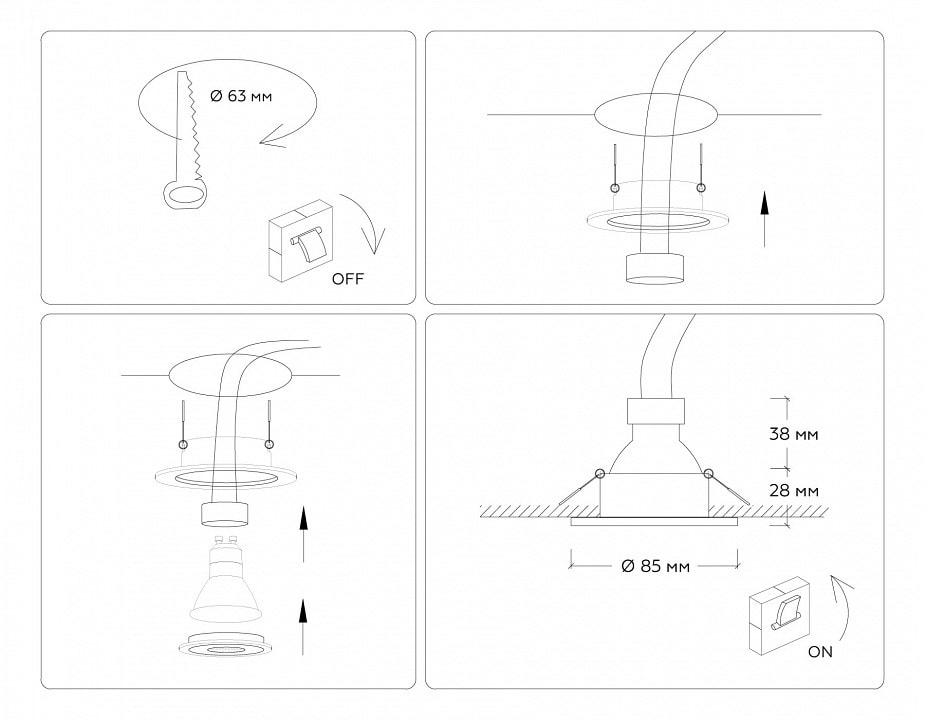 Ø 63 мм

OFF

38 мм

28 мм

Ø 85 мм

ON