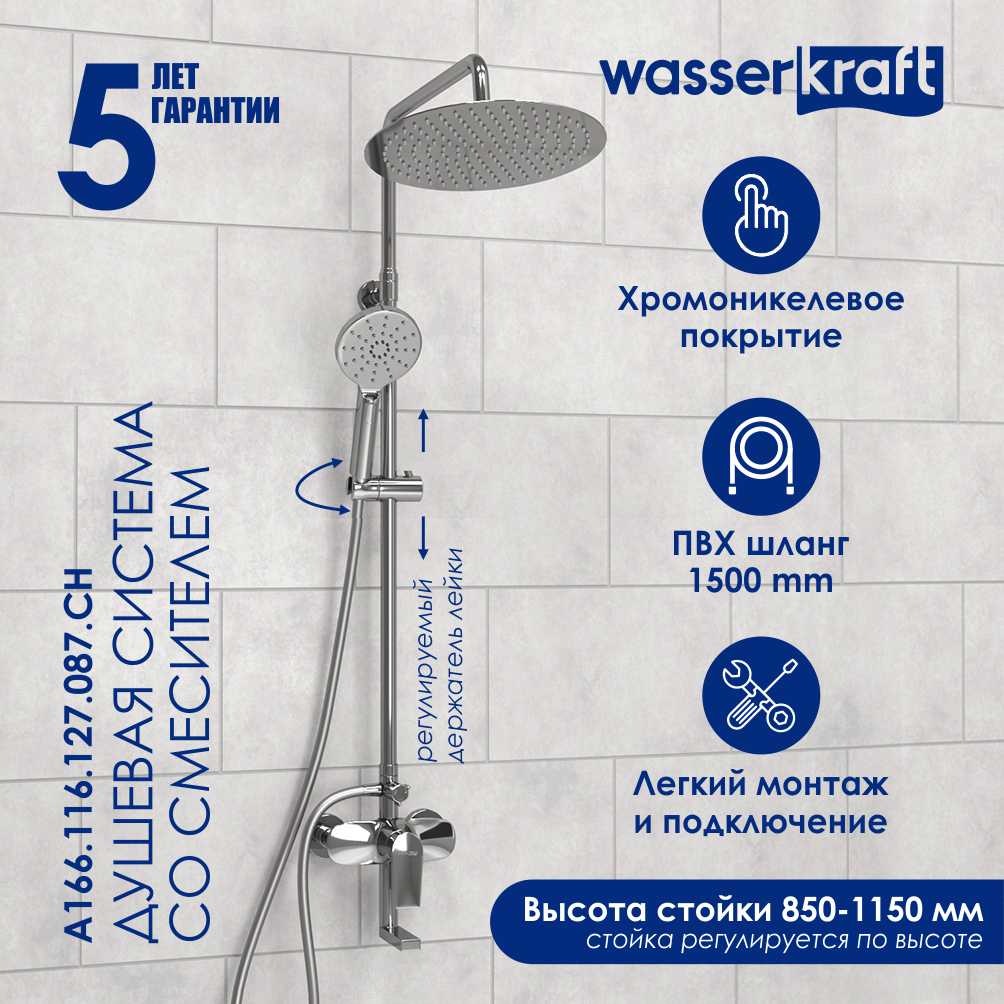 5 ЛЕТ ГАРАНТИИ

wasserkraft

A166.116.127.087.CH
ДУШЕВАЯ СИСТЕМА
СО СМЕСИТЕЛЕМ

регулируемый
держатель лейки

Хромоникелевое покрытие

ПВХ шланг 1500 mm

Легкий монтаж и подключение

Высота стойки 850-1150 мм
стойка регулируется по высоте