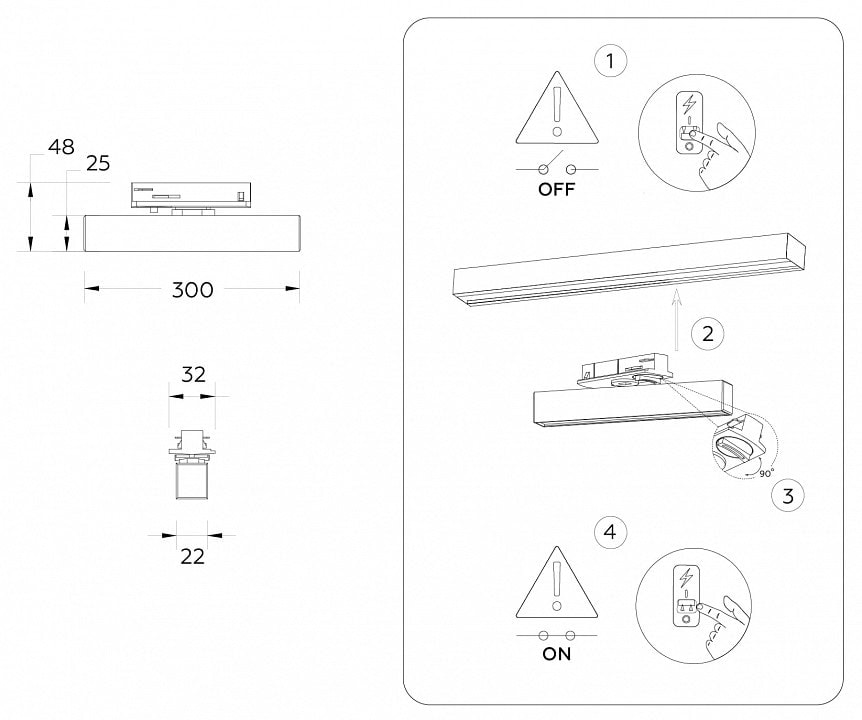 48
25
300
32
22
1
OFF
2
90°
3
4
ON