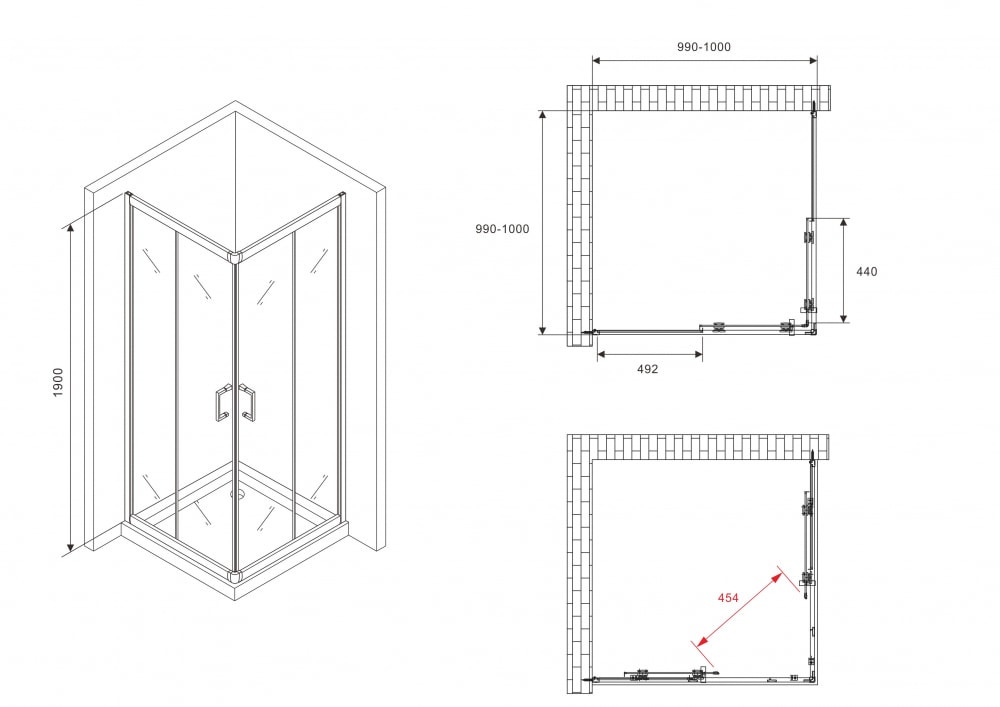 1900

990-1000

990-1000

440

492

454