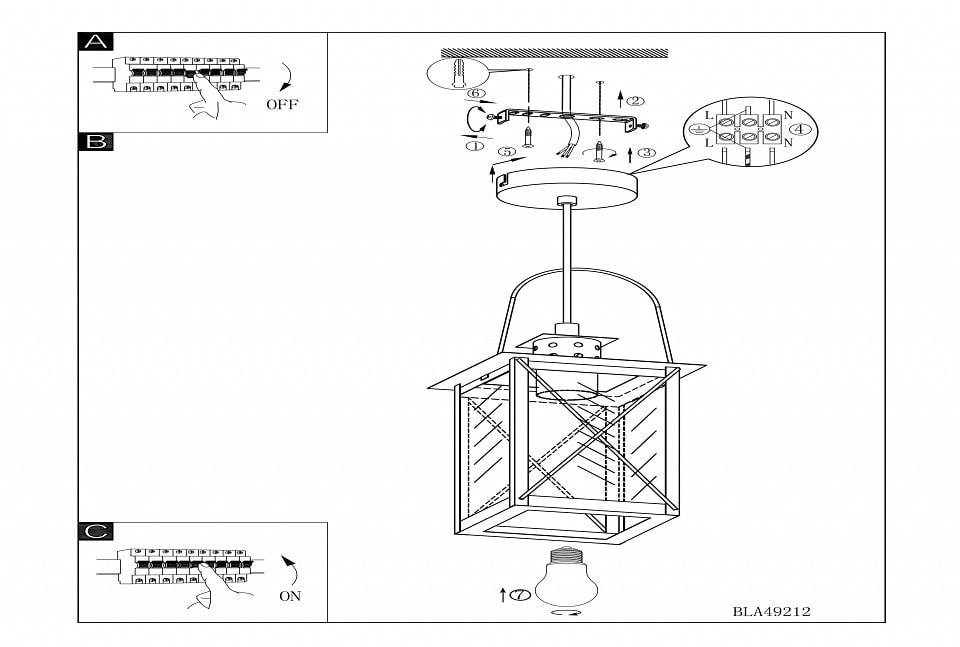 A
OFF
B
6
2
1
5
3
L
N
4
L
N
C
ON
7
BLA49212