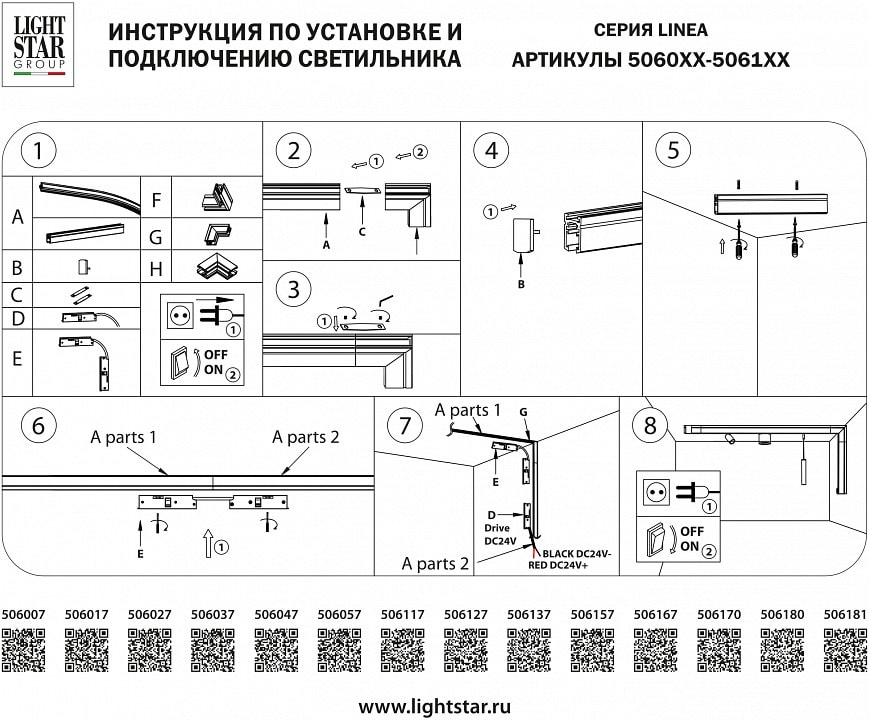 LIGHT STAR GROUP

ИНСТРУКЦИЯ ПО УСТАНОВКЕ И ПОДКЛЮЧЕНИЮ СВЕТИЛЬНИКА

СЕРИЯ LINEA
АРТИКУЛЫ 5060XX-5061XX

1
A
B
C
D
E
F
G
H
1
OFF
ON 2

2
1
2
A
C

3
1

4
1
B

5

6
A parts 1
A parts 2
E
1

7
A parts 1
G
E
D
Drive
DC24V
BLACK DC24V-
RED DC24V+
A parts 2

8
1
OFF
ON 2

506007 506017 506027 506037 506047 506057 506117 506127 506137 506157 506167 506170 506180 506181

www.lightstar.ru