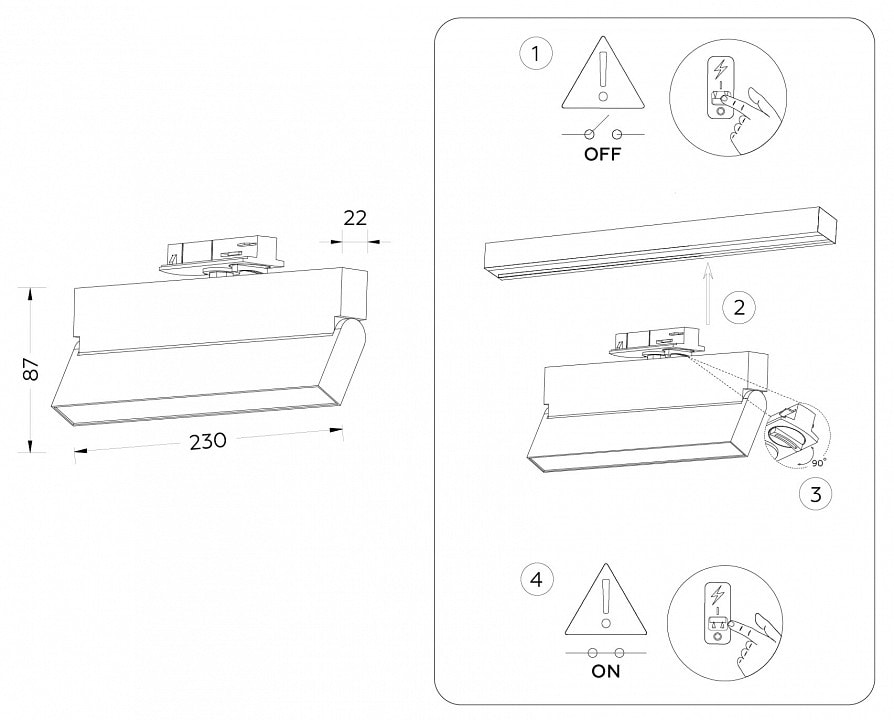 22
87
230
1
OFF
2
90°
3
4
ON