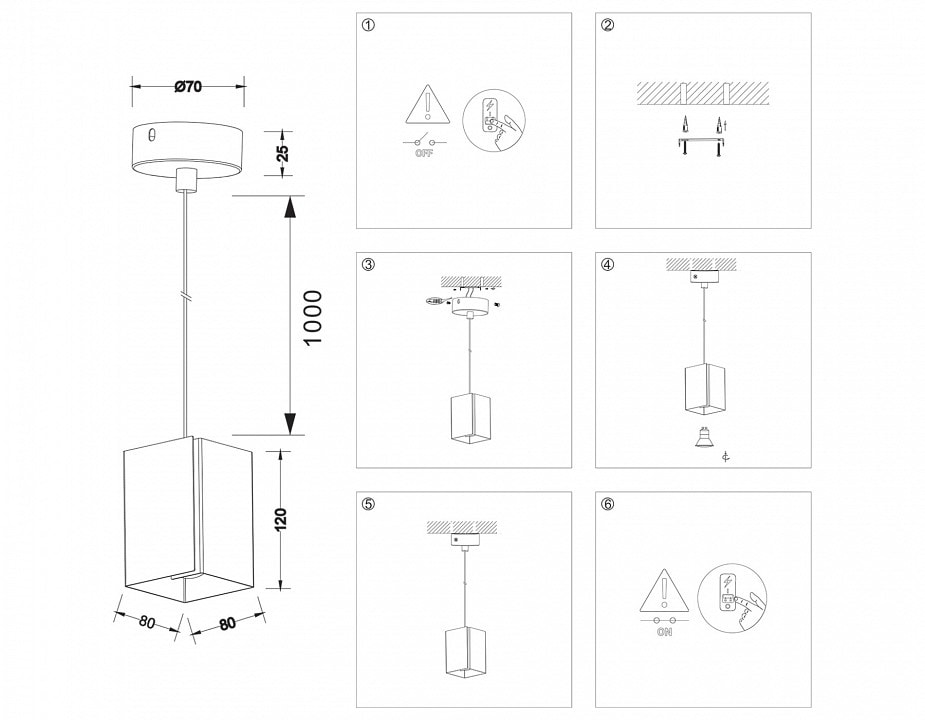 Ø70

25

1000

120

80

80

①

OFF

②

③

④

⑤

⑥

ON