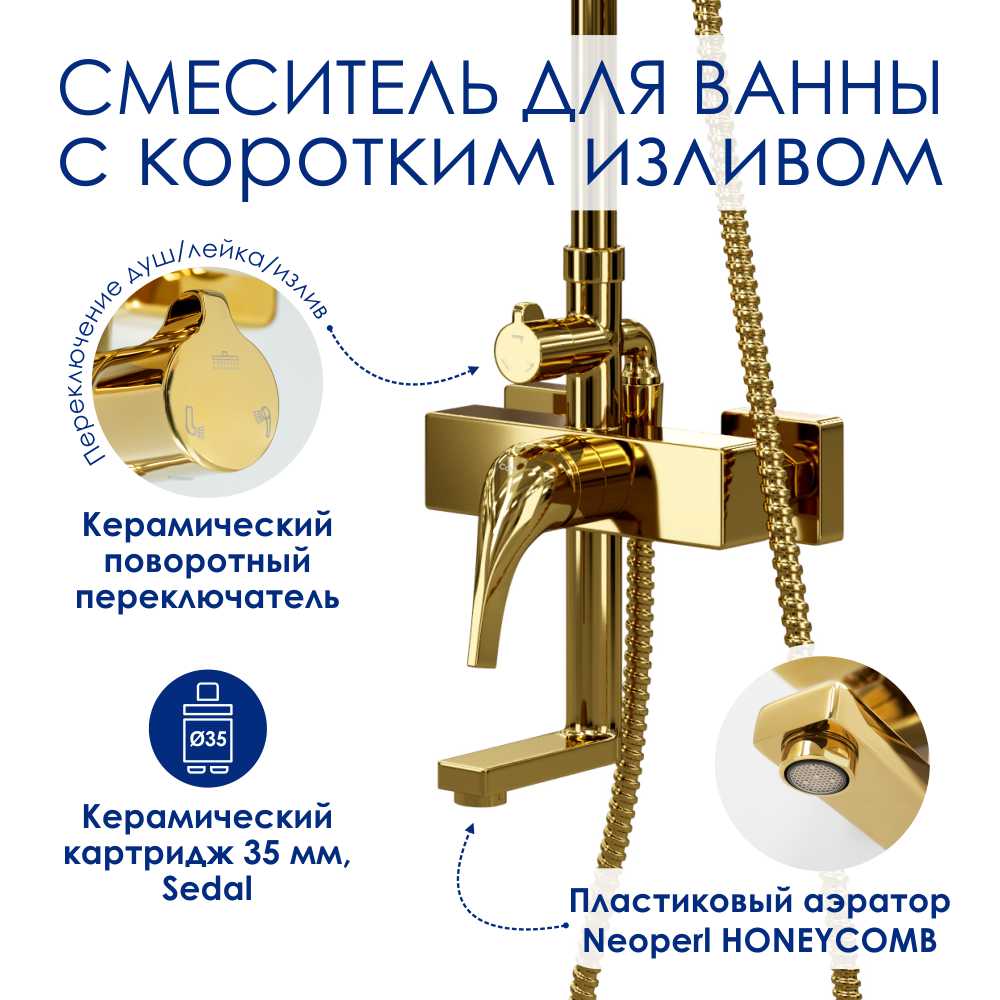 СМЕСИТЕЛЬ ДЛЯ ВАННЫ С КОРОТКИМ ИЗЛИВОМ

переключение душ/лейка/излив

Керамический поворотный переключатель

Ø35

Керамический картридж 35 мм, Sedal

Пластиковый аэратор Neoperl HONEYCOMB