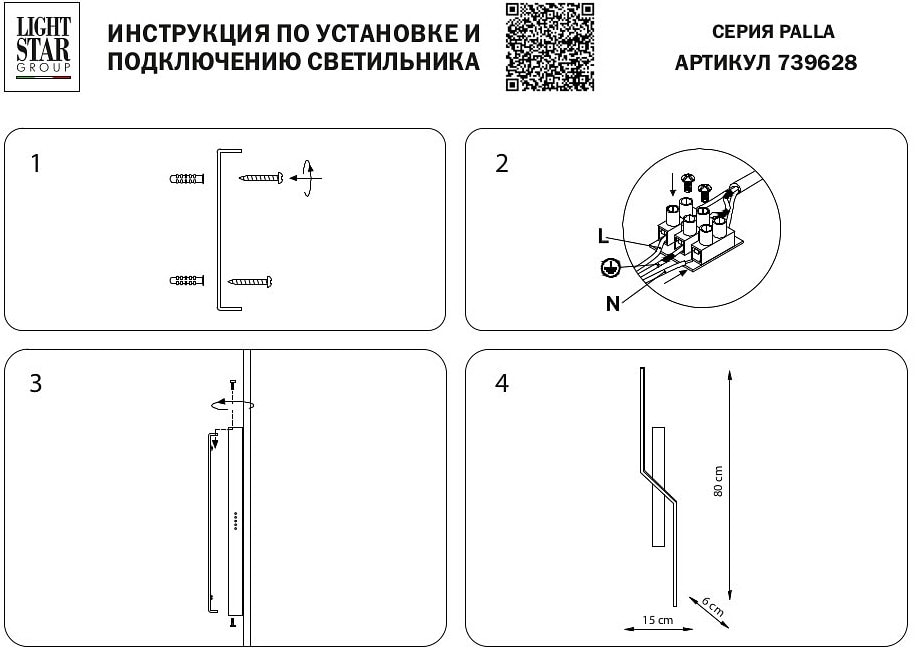 LIGHT STAR GROUP

ИНСТРУКЦИЯ ПО УСТАНОВКЕ И ПОДКЛЮЧЕНИЮ СВЕТИЛЬНИКА

СЕРИЯ PALLA
АРТИКУЛ 739628

1

2

L

N

3

4

80 cm

6 cm

15 cm