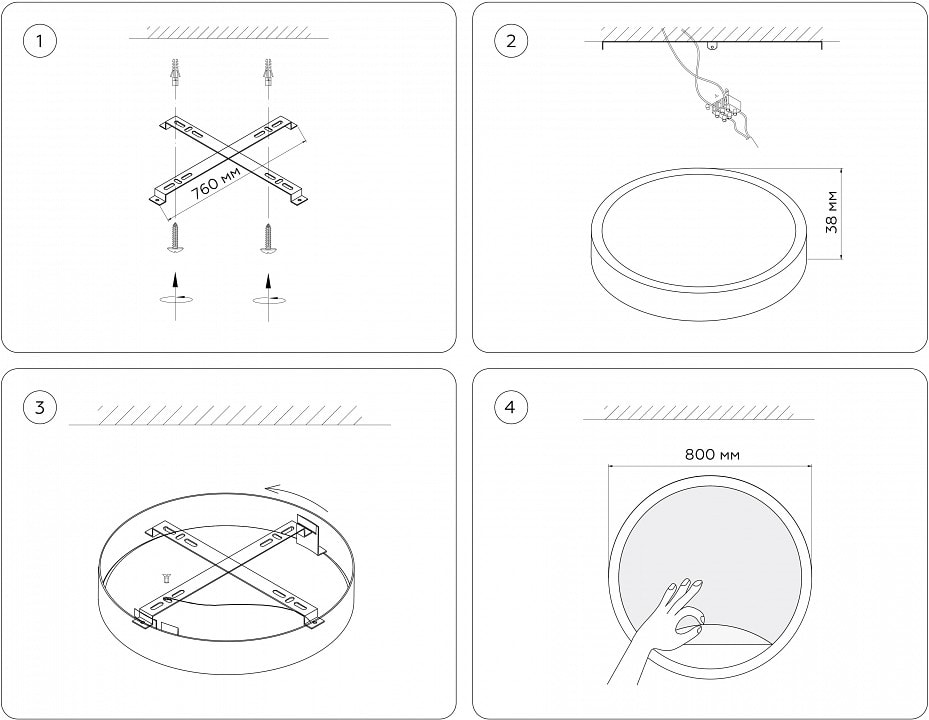 1

760 мм

2

38 мм

3

4

800 мм