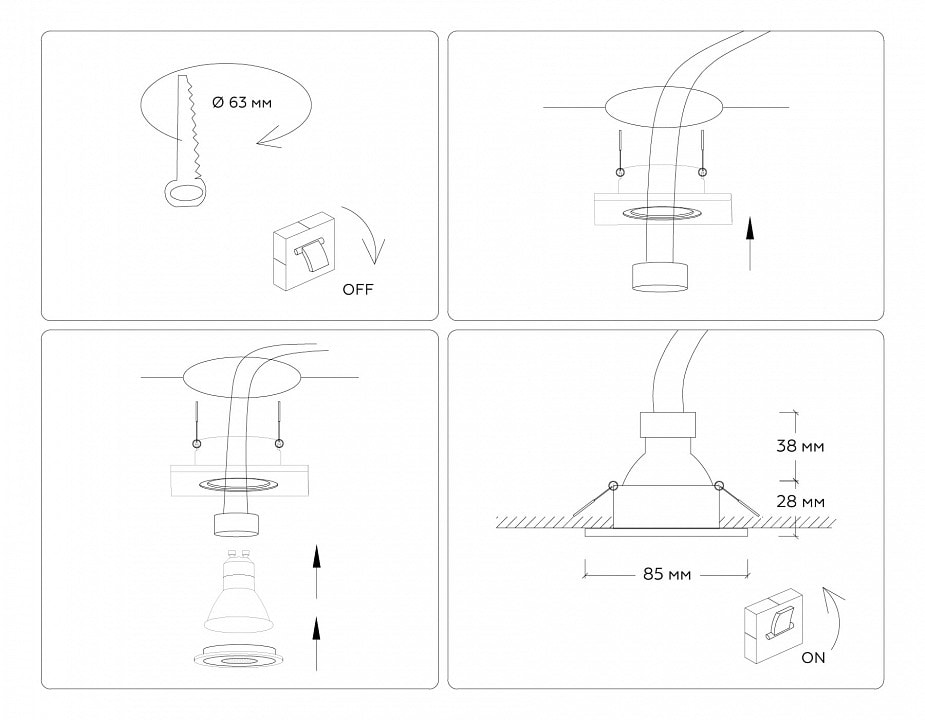 Ø 63 мм

OFF

38 мм

28 мм

85 мм

ON