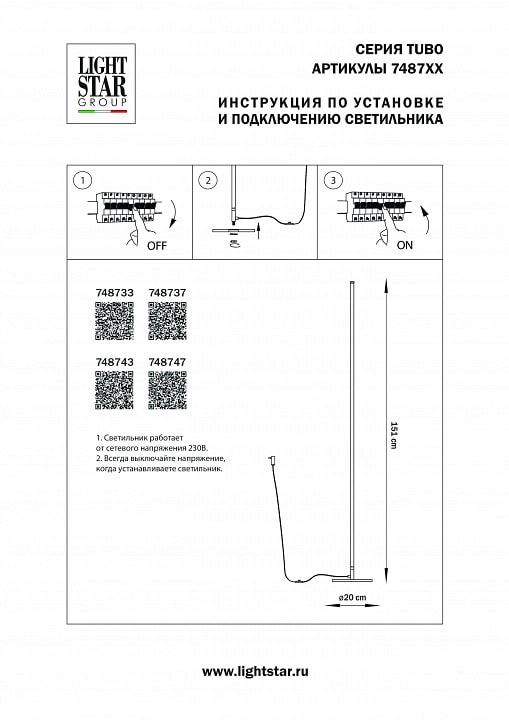 LIGHT STAR GROUP

СЕРИЯ TUBO
АРТИКУЛЫ 7487XX

ИНСТРУКЦИЯ ПО УСТАНОВКЕ
И ПОДКЛЮЧЕНИЮ СВЕТИЛЬНИКА

1

OFF

2

3

ON

748733 748737

748743 748747

1. Светильник работает от сетевого напряжения 230В.
2. Всегда выключайте напряжение, когда устанавливаете светильник.

151 cm

ø20 cm

www.lightstar.ru