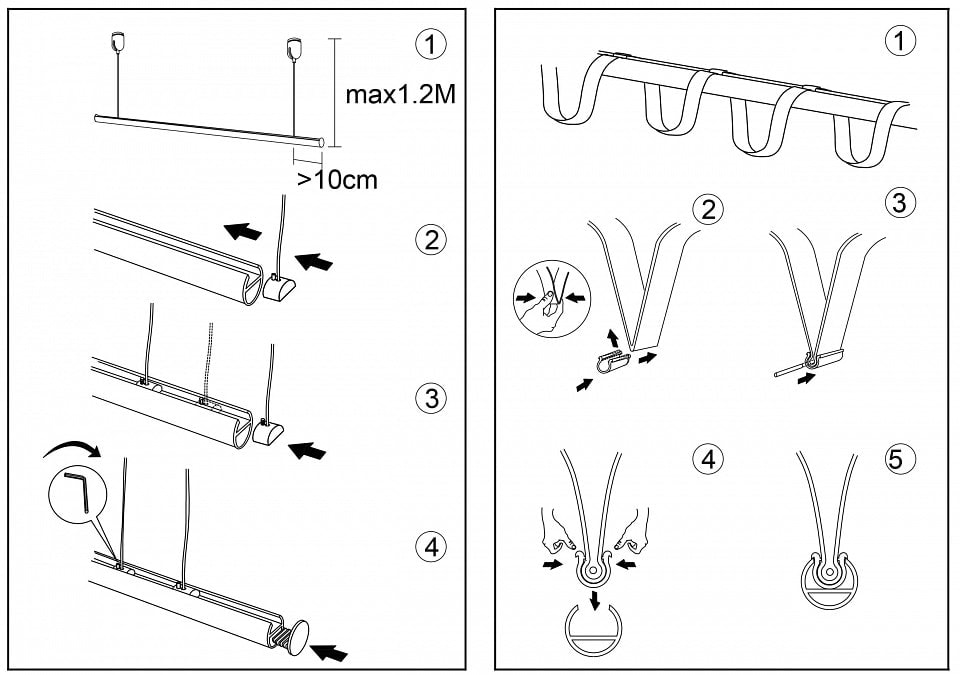 1
max1.2M
>10cm
2
3
4

1
2
3
4
5