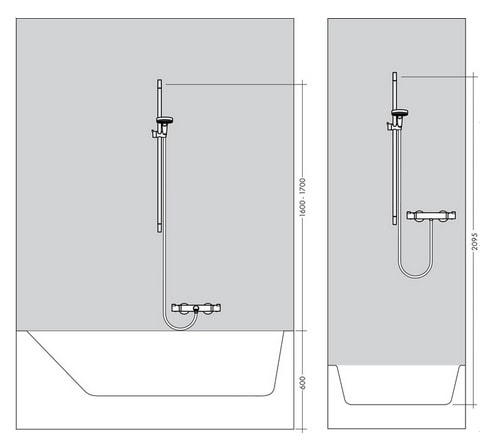 1600 - 1700
600
2095