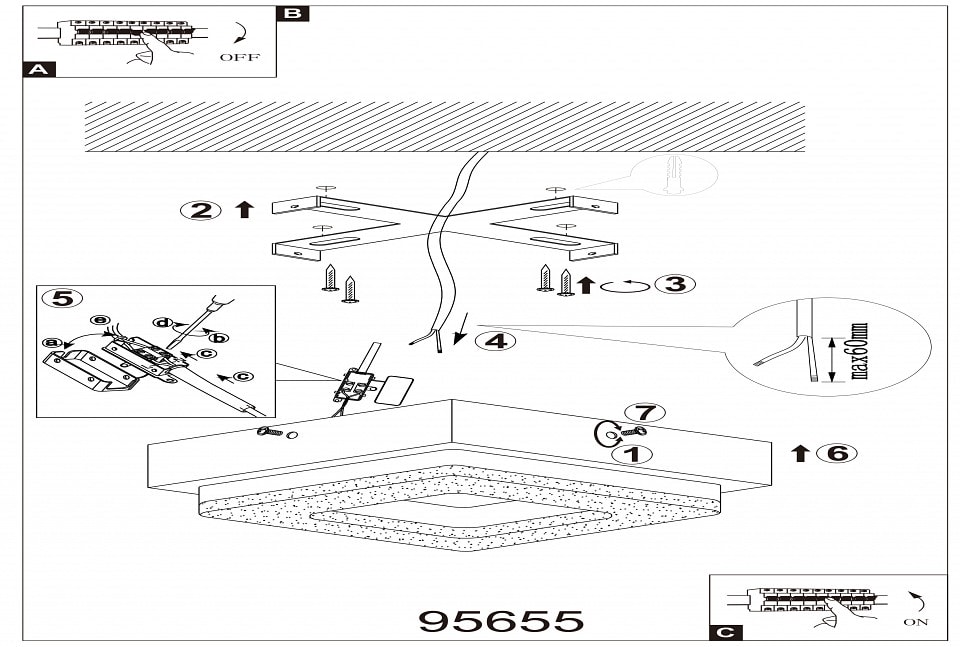 B
OFF
A
2
3
5
e
d
b
a
c
c
4
max60mm
7
1
6
95655
ON
C