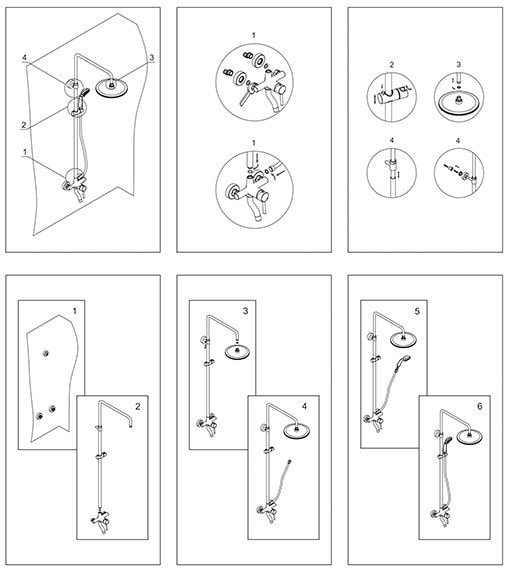 4
3
2
1

1

1

2
3
4
4

1
2

3
4

5
6