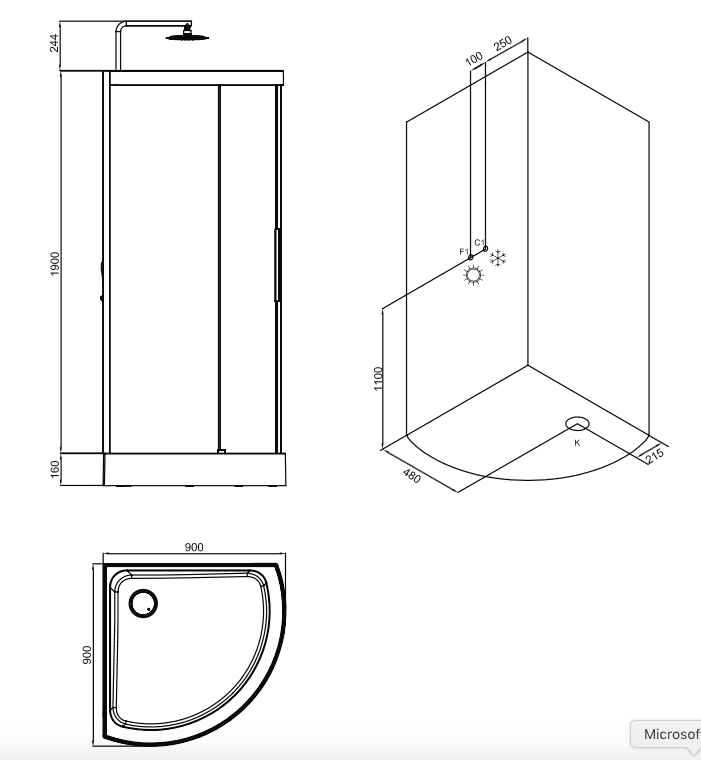 244

1900

160

100 250

F1 C1

1100

K

480

215

900

900

Microsof