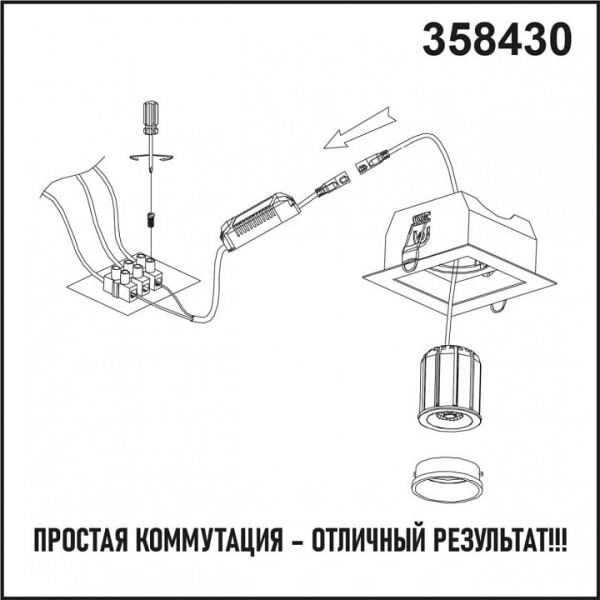 358430

ПРОСТАЯ КОММУТАЦИЯ – ОТЛИЧНЫЙ РЕЗУЛЬТАТ!!!